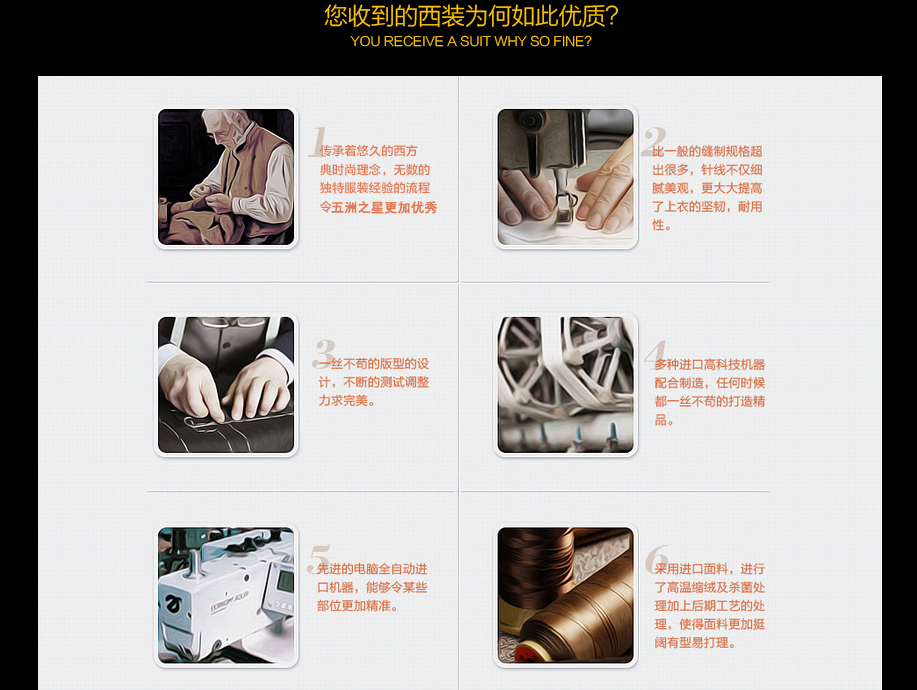 您收到的西装为何如此优质?
YOU RECEIVE A SUIT WHY SO FINE?

1 传承着悠久的西方典时尚理念，无数的独特服装经验的流程令五洲之星更加优秀

2 比一般的缝制规格超出很多，针线不仅细腻美观，更大大提高了上衣的坚韧，耐用性。

3 一丝不苟的版型的设计，不断的测试调整力求完美。

4 多种进口高科技机器配合制造，任何时候都一丝不苟的打造精品。

5 先进的电脑全自动进口机器，能够令某些部位更加精准。

6 采用进口面料，进行了高温缩绒及杀菌处理加上后期工艺的处理，使得面料更加挺阔有型易打理。